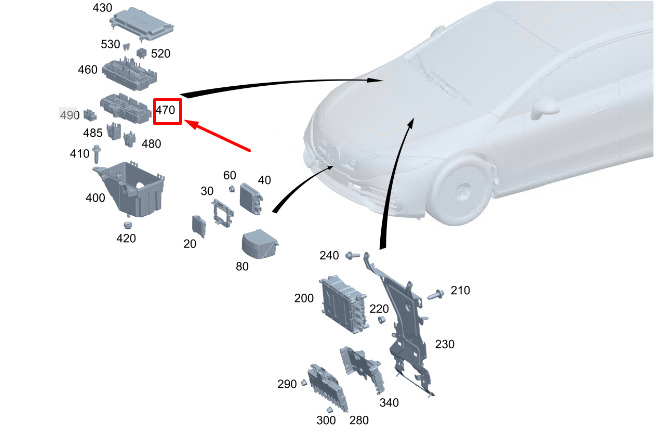 430
530
520
460
490
470
485
480
410
400
420
60
40
30
20
80
240
210
200
220
230
290
340
300
280