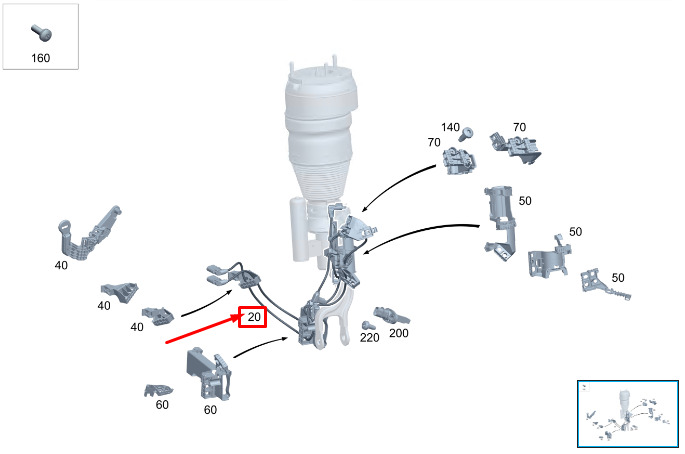 160

140
70
70

50

50

50

40

40

40

20

220
200

60
60