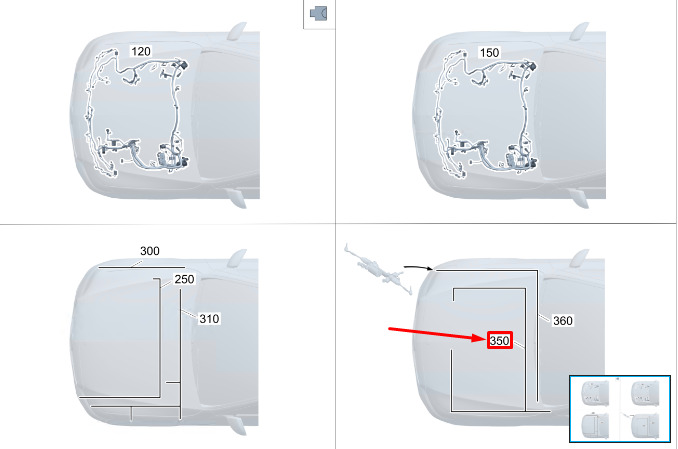 120

150

300
250
310

360
350