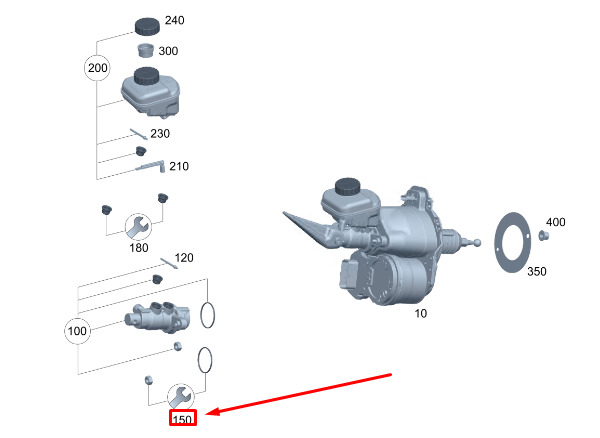 240
300
200
230
210
180
120
100
150
400
350
10