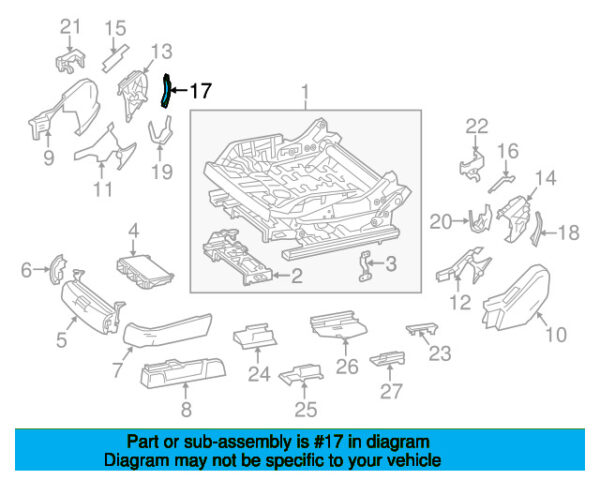 21
15
13
17
1
9
11
19
22
16
14
20
18
4
6
2
3
12
5
10
7
24
26
23
8
25
27

Part or sub-assembly is #17 in diagram
Diagram may not be specific to your vehicle