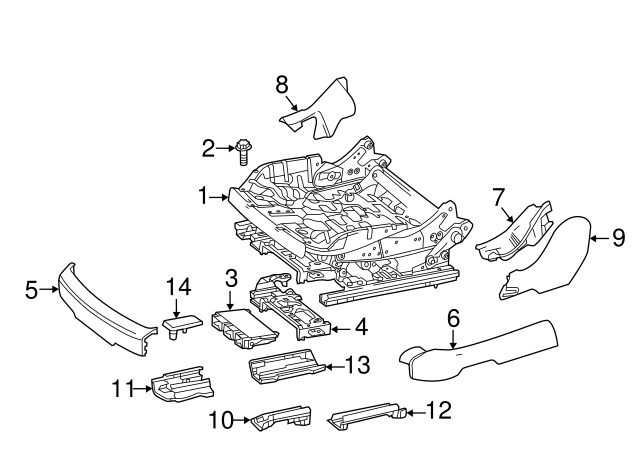 8
2
1
7
9
5
14
3
4
6
13
11
10
12