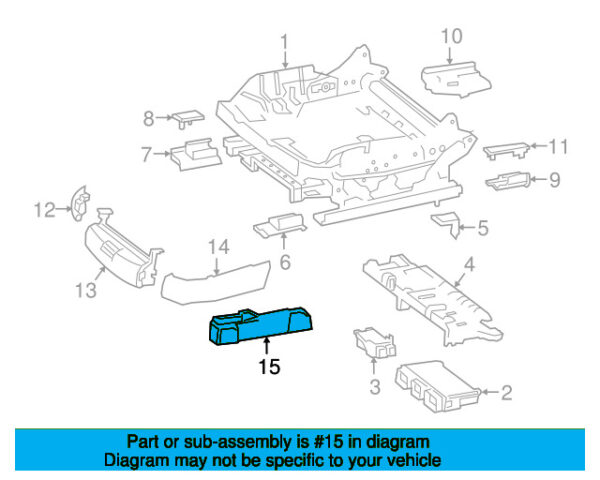 1
10
8
7
11
9
12
5
6
14
4
13
15
3
2

Part or sub-assembly is #15 in diagram
Diagram may not be specific to your vehicle