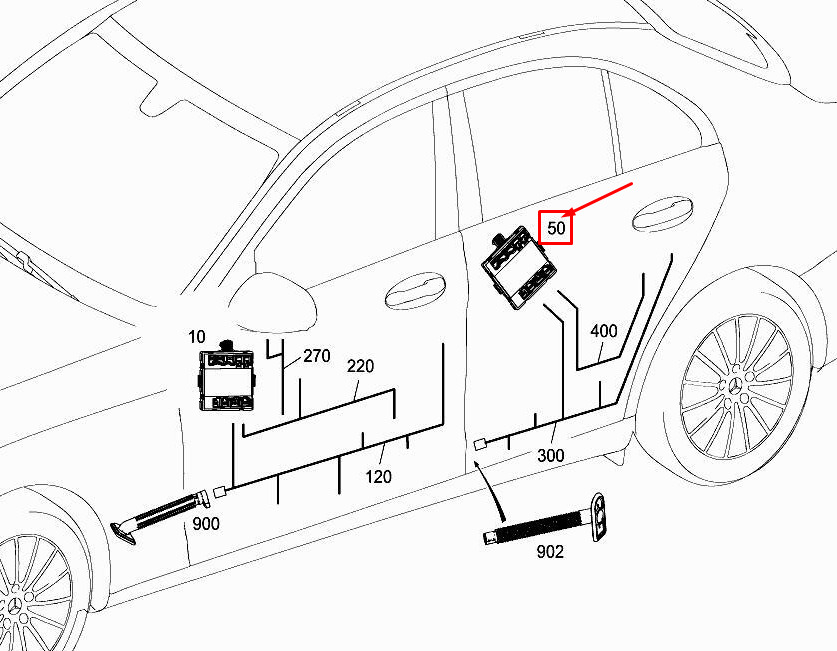 50
10
270
220
400
120
300
900
902