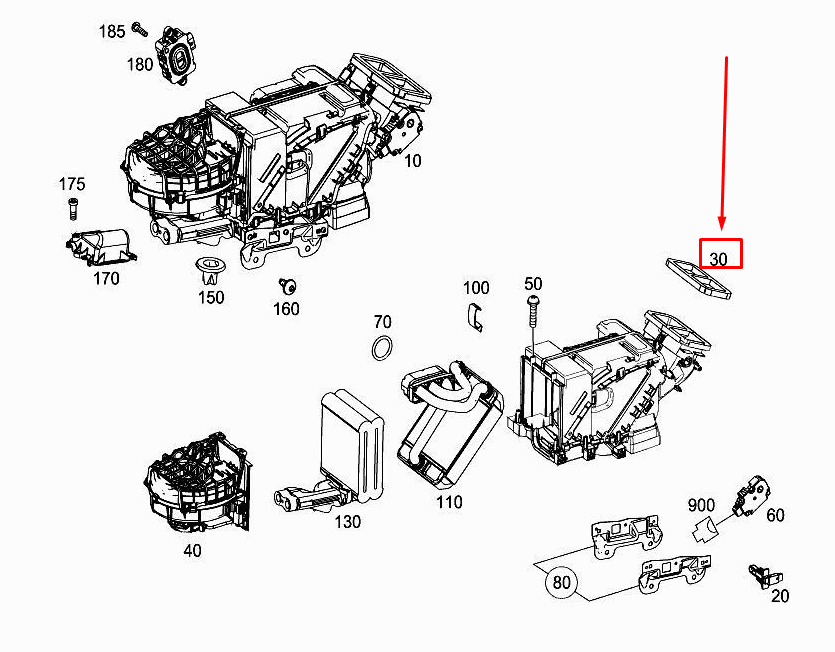 185
180
10
175
170
150
160
30
100
50
70
110
130
40
900
60
80
20