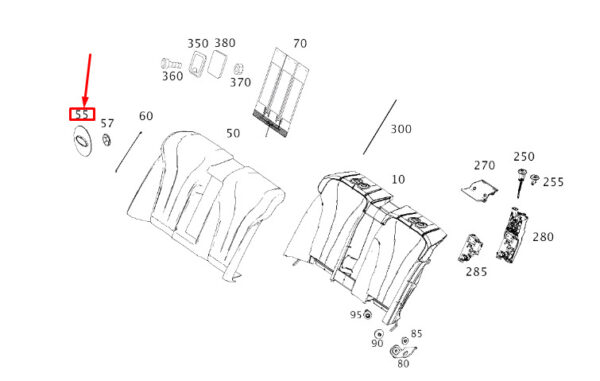 350 380 70
360 370
55 57 60
50 300
10 270 250 255
280
285
95
90 85
80