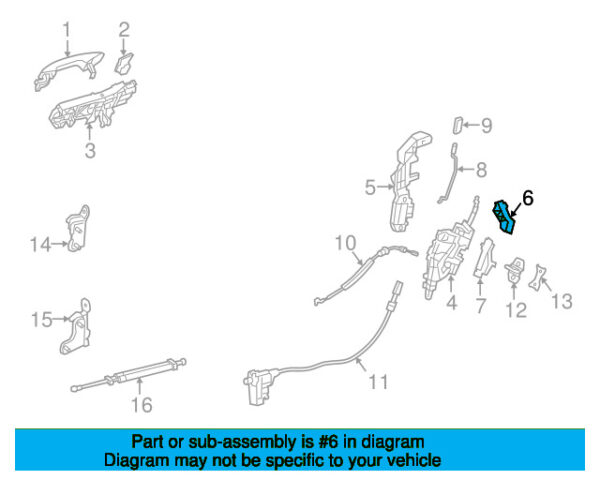 1
2
3
9
8
5
6
14
10
4
7
12
13
15
11
16

Part or sub-assembly is #6 in diagram
Diagram may not be specific to your vehicle