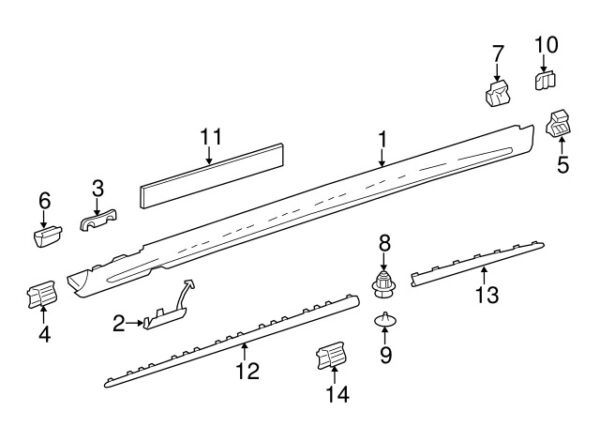 7
10
11
1
5
6
3
8
13
4
2
9
12
14