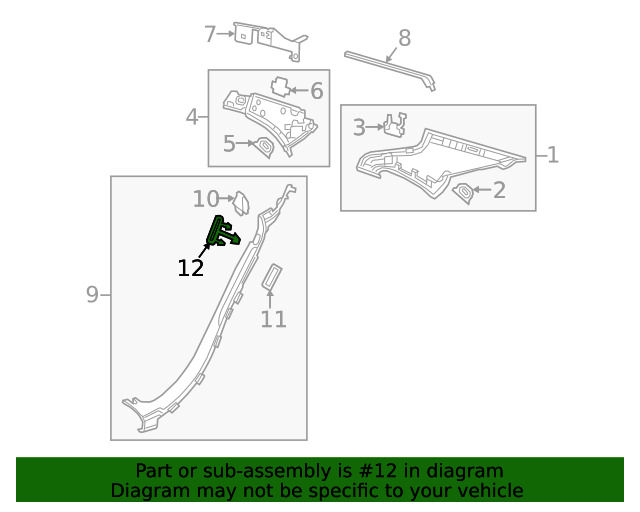 7
8
6
4
5
3
1
2
10
12
9
11

Part or sub-assembly is #12 in diagram
Diagram may not be specific to your vehicle