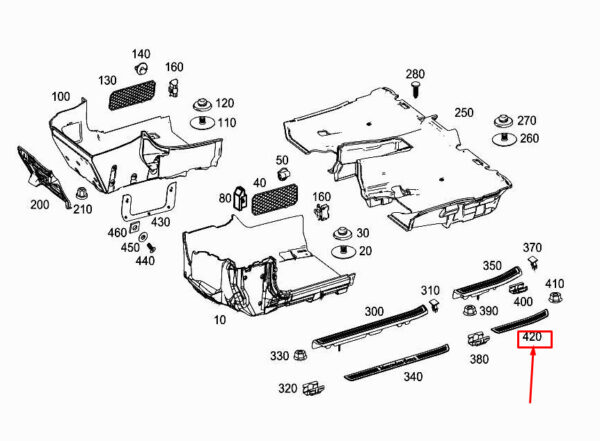 140
160
130
100
120
110
280
250
270
260
200
210
50
40
80
160
460
430
450
440
30
20
370
350
410
310
400
390
300
10
420
330
380
340
320