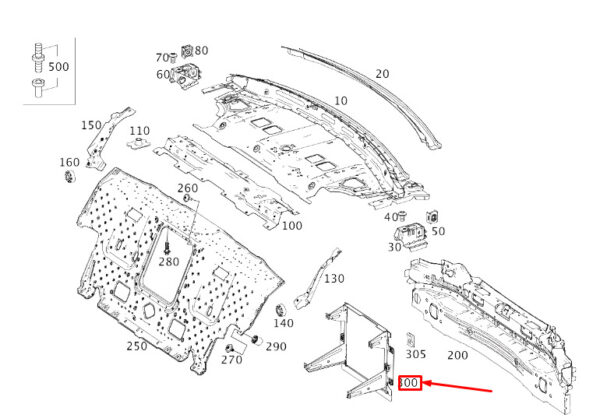 500
70
80
60
20
10
150
110
160
260
100
40
50
30
280
130
140
250
290
270
305
200
300