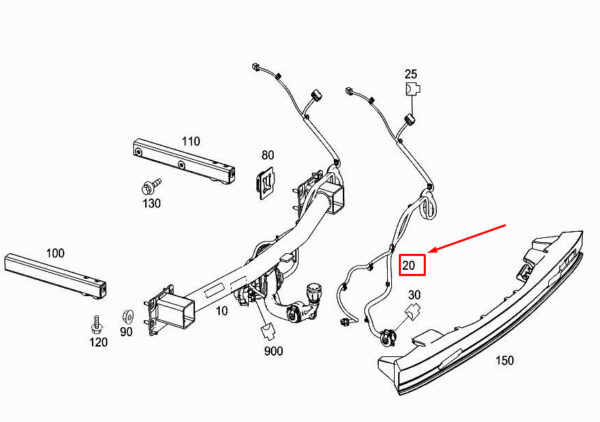 25
110
80
130
100
20
30
10
120
90
900
150