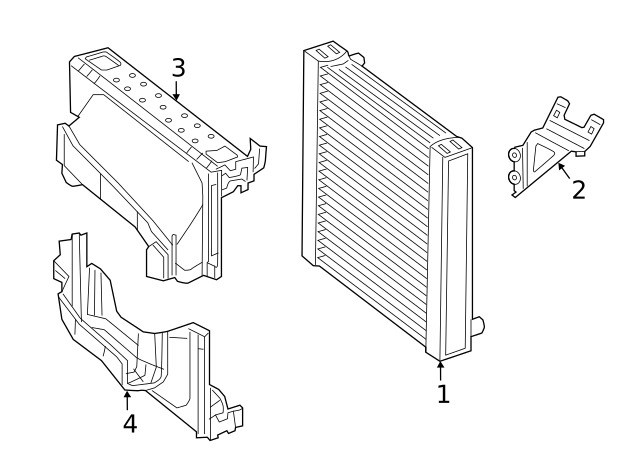 3
2
4
1