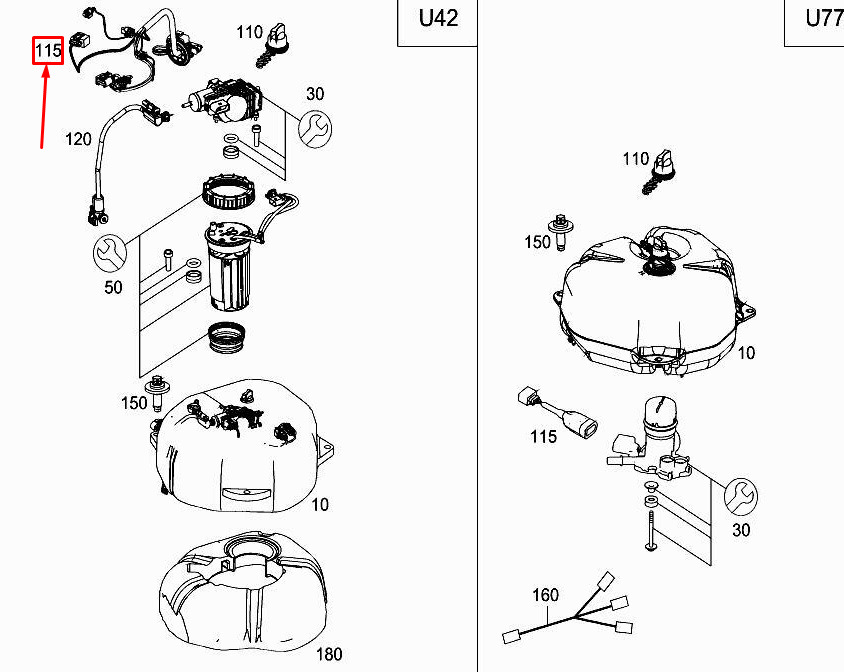 U42

115

110

30

120

50

150

10

180

U77

110

150

10

115

30

160