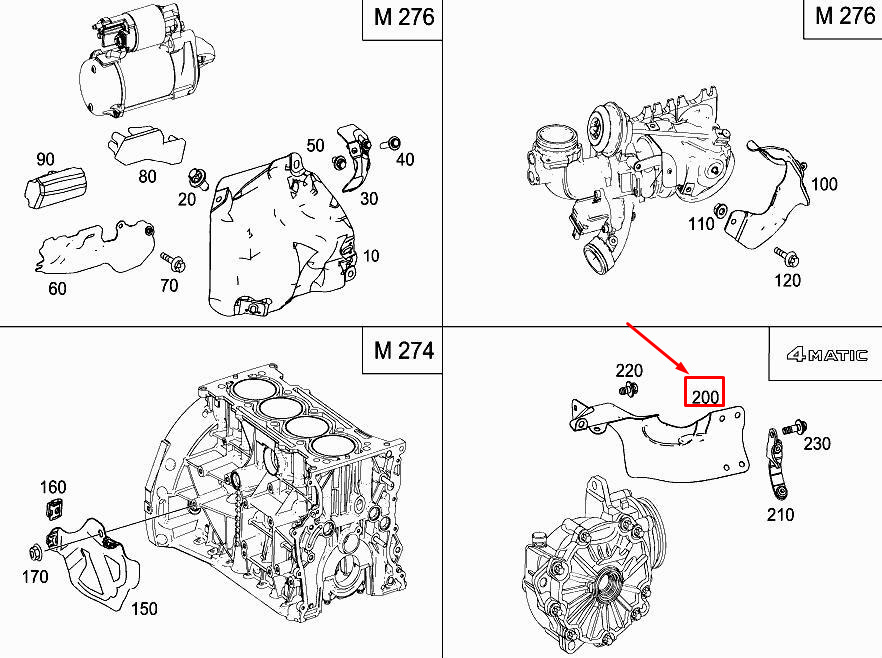 M 276

90

80

50

40

20

30

60

70

10

M 276

100

110

120

M 274

160

170

150

4MATIC

220

200

230

210