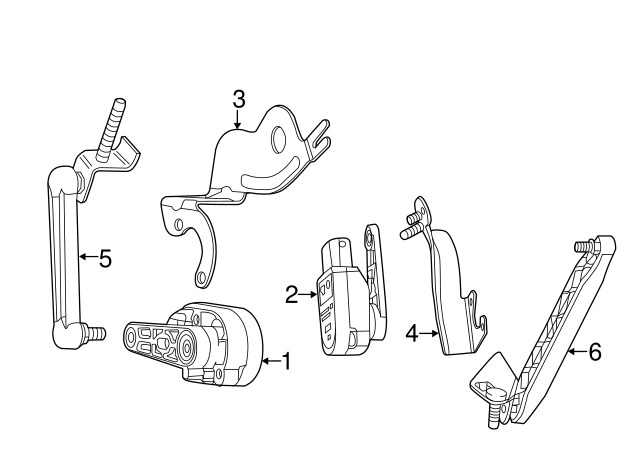 3
5
2
4
1
6