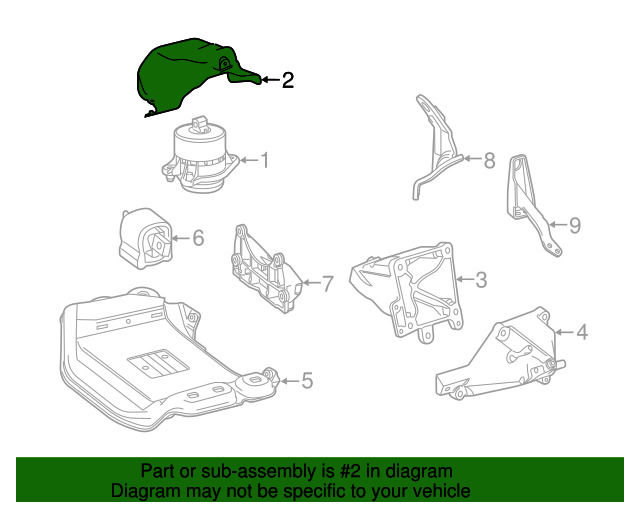 2
1
8
9
6
7
3
4
5

Part or sub-assembly is #2 in diagram
Diagram may not be specific to your vehicle