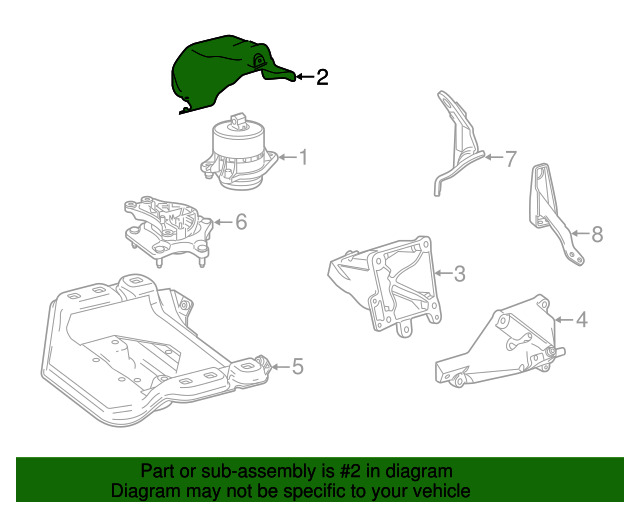 2
1
7
6
8
3
4
5

Part or sub-assembly is #2 in diagram
Diagram may not be specific to your vehicle