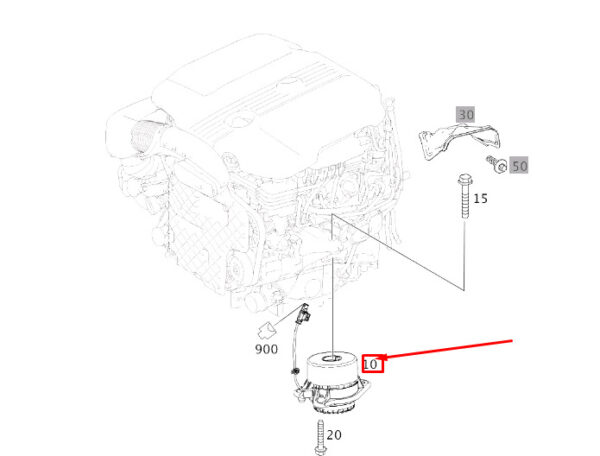 30
50
15
900
10
20