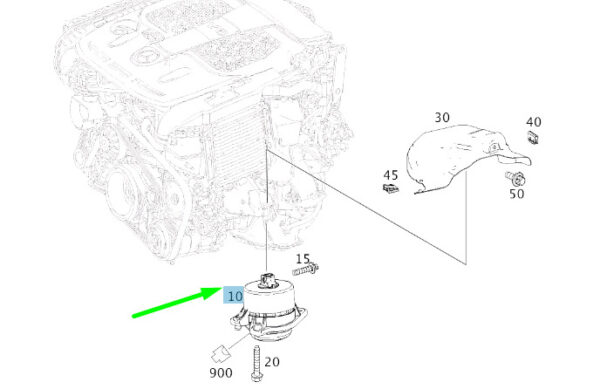 30
40
45
50
15
10
900
20