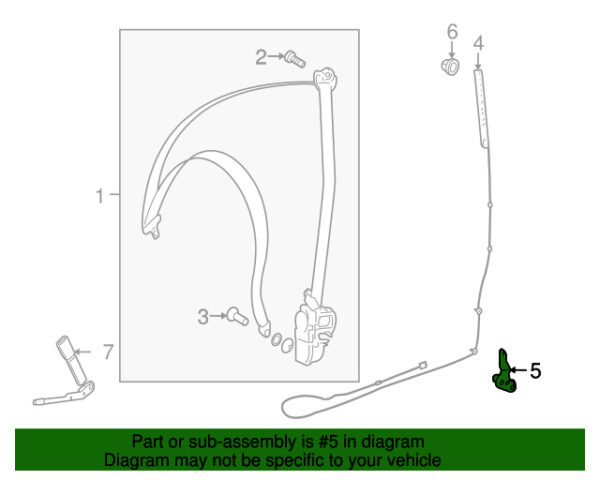 6
4
2
1
3
7
5

Part or sub-assembly is #5 in diagram
Diagram may not be specific to your vehicle