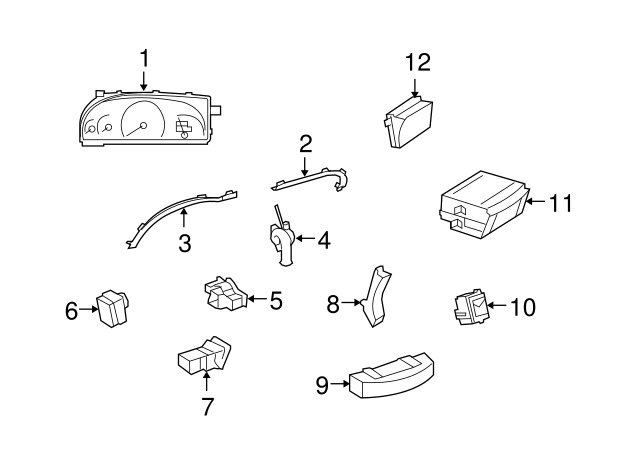 1
12
2
11
3
4
6
5
8
10
7
9