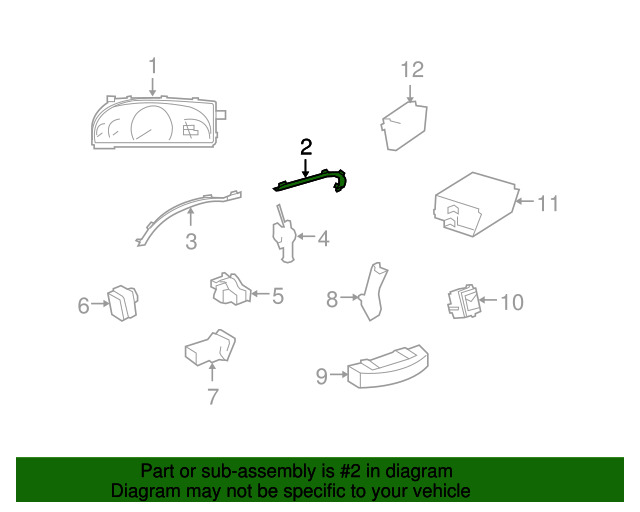 1
12
2
11
3
4
6
5
8
10
7
9

Part or sub-assembly is #2 in diagram
Diagram may not be specific to your vehicle