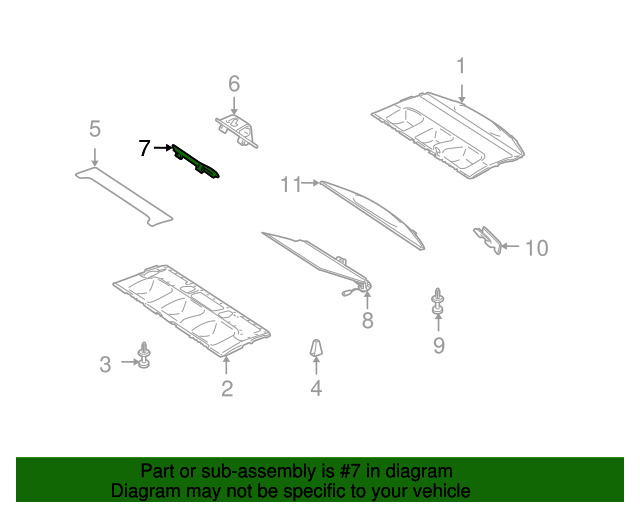 1
6
5
7
11
10
8
9
3
2
4

Part or sub-assembly is #7 in diagram
Diagram may not be specific to your vehicle