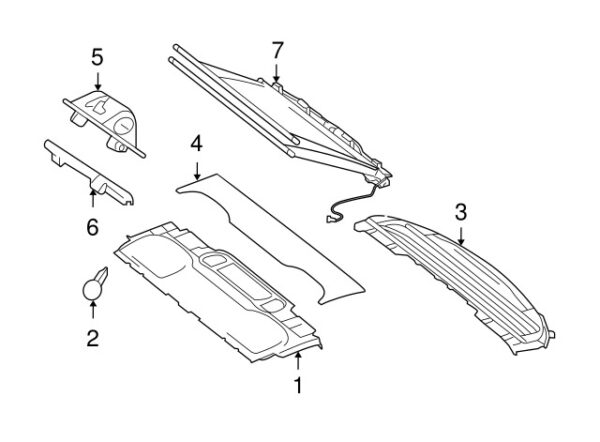 5
7
4
6
3
2
1