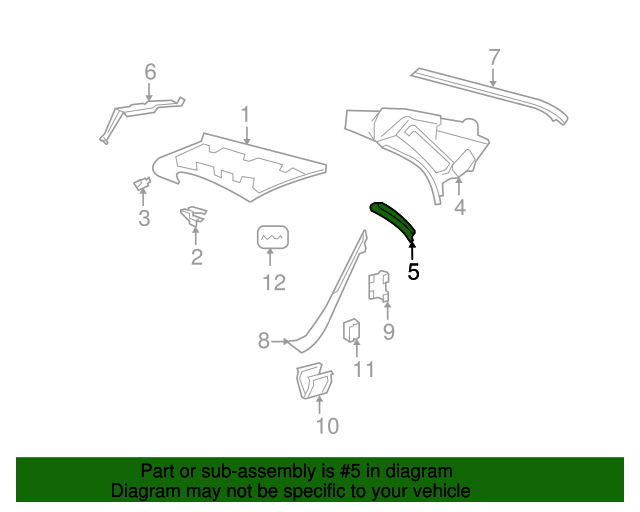 6
7
1
4
3
2
12
5
9
8
11
10

Part or sub-assembly is #5 in diagram
Diagram may not be specific to your vehicle