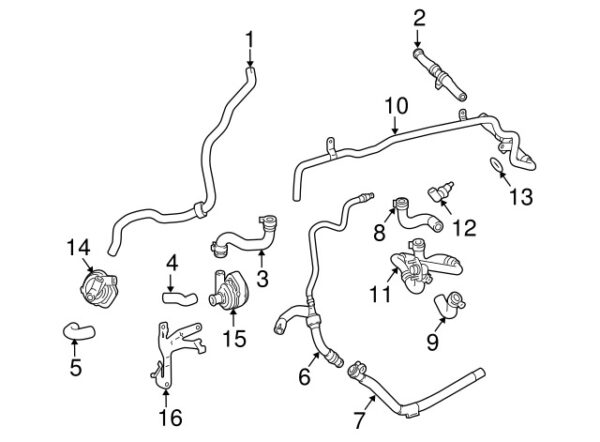 1
2
10
13
12
8
14
4
3
11
15
9
5
6
16
7