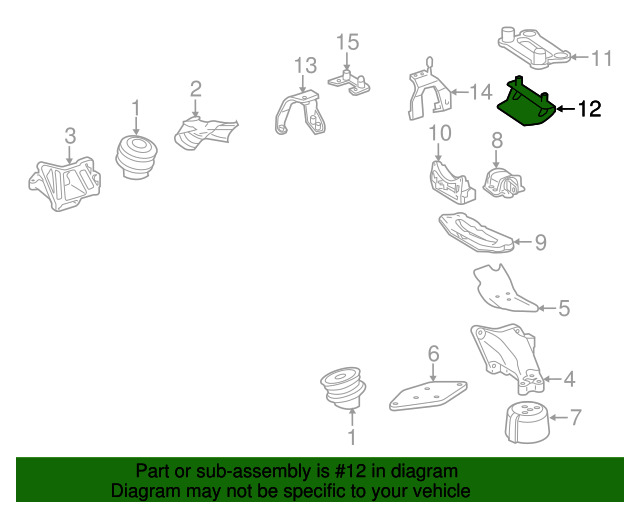 15
13
11
2
14
12
1
3
10
8
9
5
6
4
7
1

Part or sub-assembly is #12 in diagram
Diagram may not be specific to your vehicle