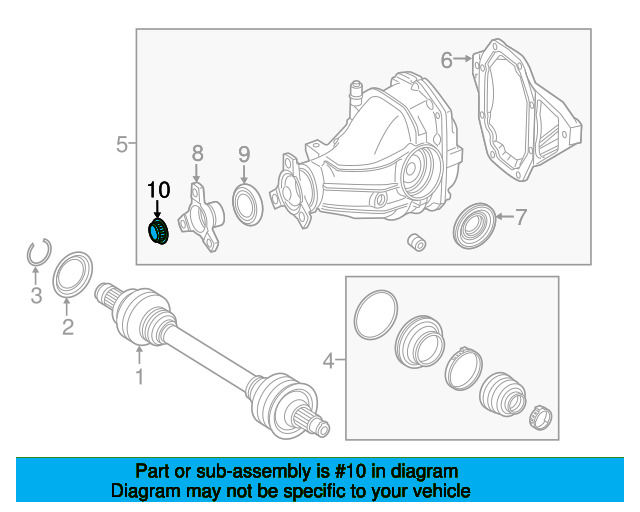 6
5
8
9
10
7
3
2
1
4

Part or sub-assembly is #10 in diagram
Diagram may not be specific to your vehicle