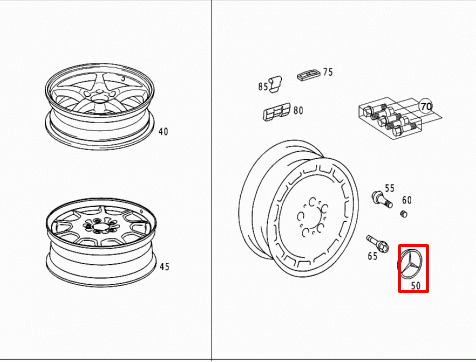 40

45

85

75

80

70

55

60

65

50