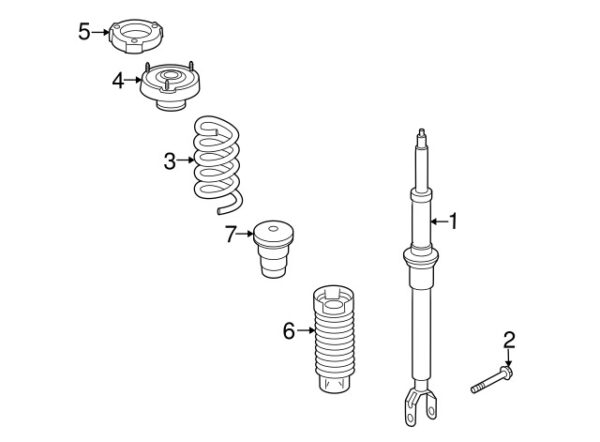 5
4
3
7
1
6
2