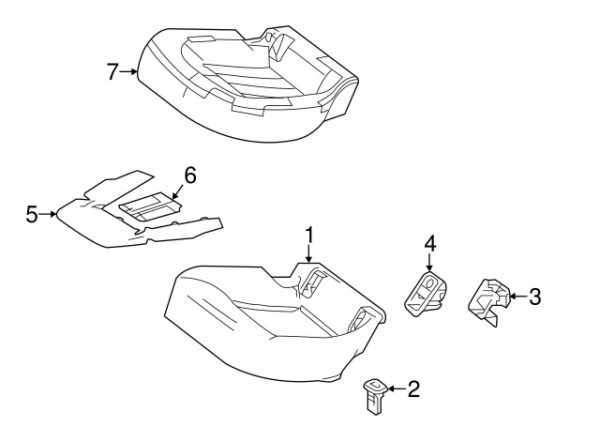 7
6
5
1
4
3
2