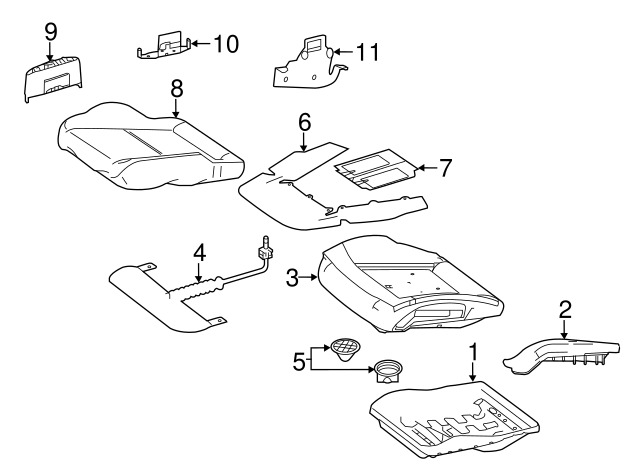 9
10
11
8
6
7
4
3
2
5
1