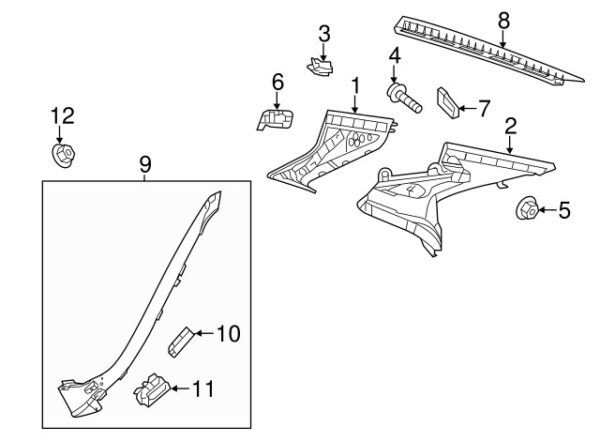 8
3
4
6
1
7
12
2
9
5
10
11