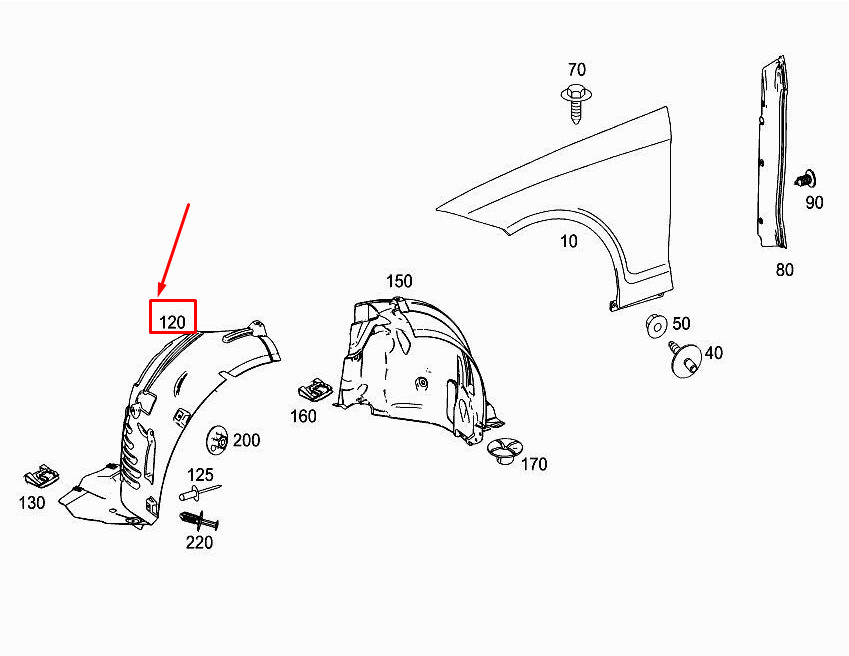 70
90
10
80
150
120
50
40
160
200
170
125
130
220