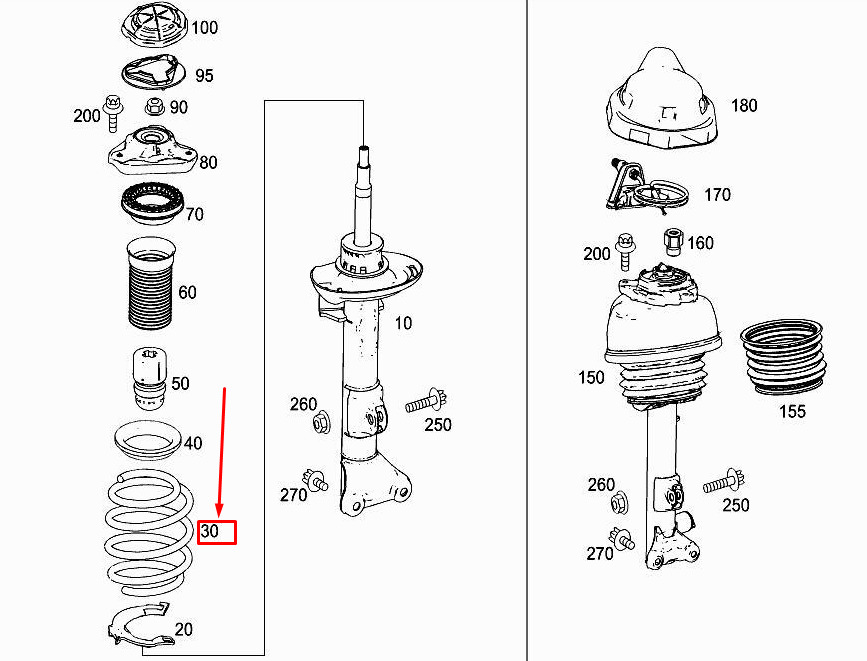 100
95
200
90
80
70
60
50
40
30
20
10
260
250
270
180
170
200
160
150
155
260
250
270