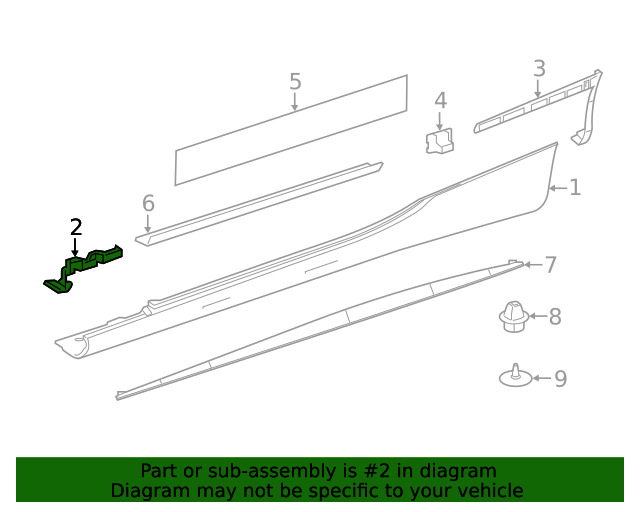 5
3
4
1
6
2
7
8
9

Part or sub-assembly is #2 in diagram
Diagram may not be specific to your vehicle