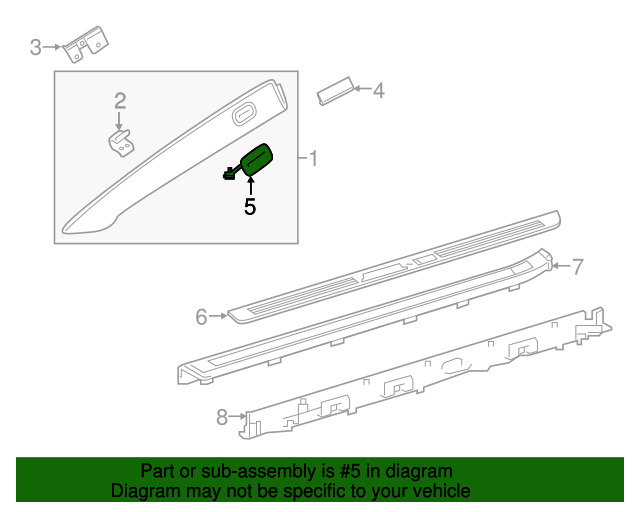 3
2
4
1
5
7
6
8

Part or sub-assembly is #5 in diagram
Diagram may not be specific to your vehicle