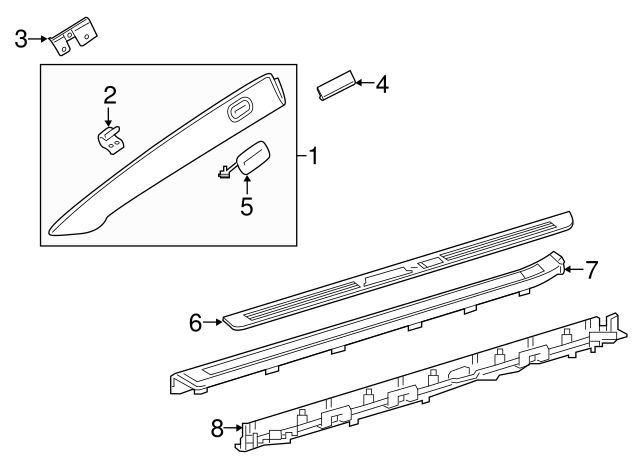 3
2
4
1
5
7
6
8