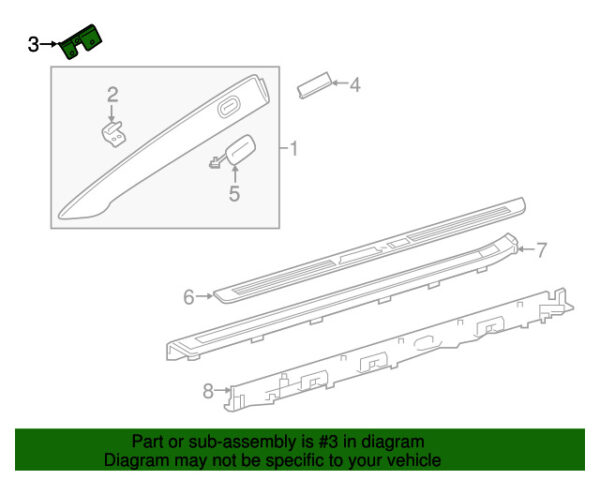 3
2
4
1
5
7
6
8

Part or sub-assembly is #3 in diagram
Diagram may not be specific to your vehicle