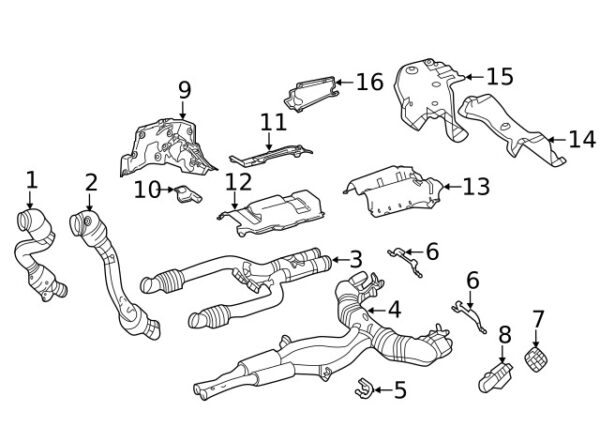 9
16
15
11
14
1
2
10
12
13
3
6
6
4
7
8
5