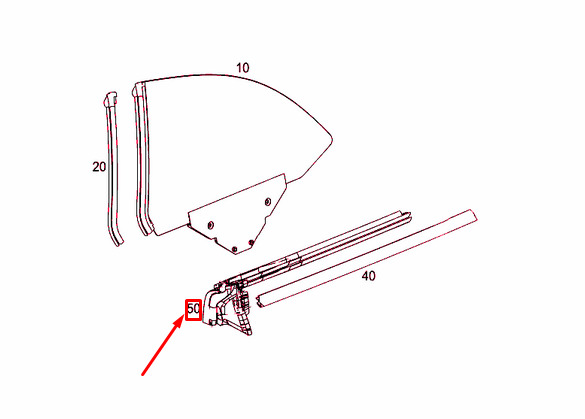 10
20
40
50