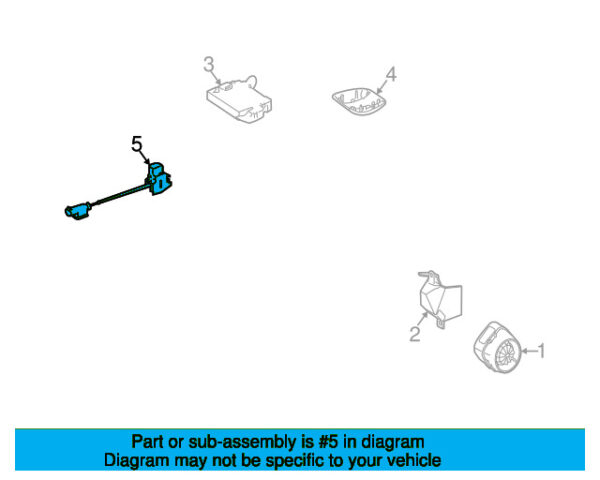 3

4

5

2

1

Part or sub-assembly is #5 in diagram
Diagram may not be specific to your vehicle