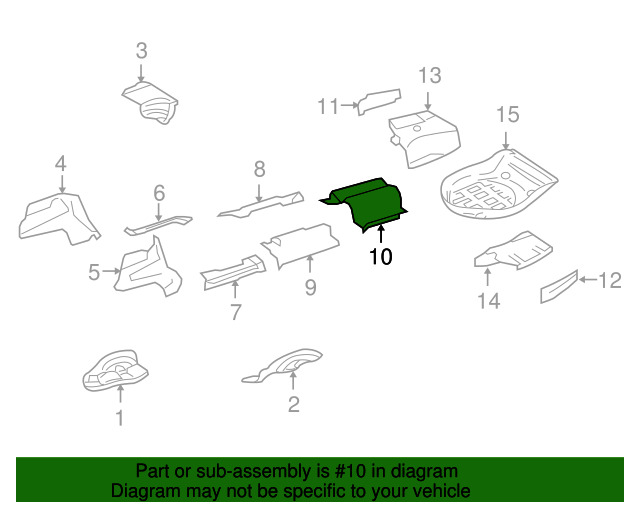 3
13
11
15
4
8
6
10
5
9
7
14
12
1
2

Part or sub-assembly is #10 in diagram
Diagram may not be specific to your vehicle