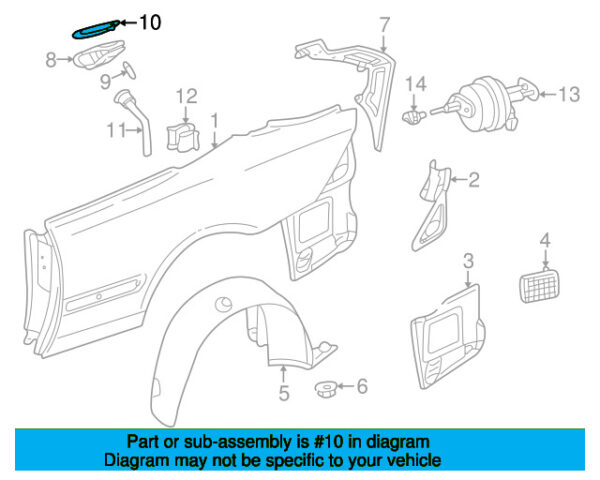 10
8
9
11
12
1
7
14
13
2
4
3
5
6

Part or sub-assembly is #10 in diagram
Diagram may not be specific to your vehicle