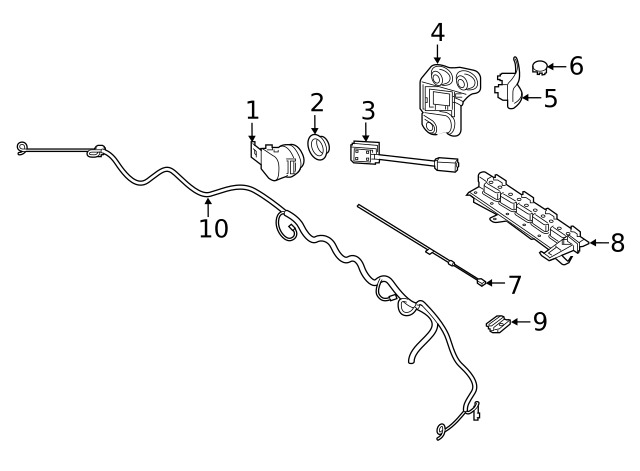 4
6
5
1
2
3
10
8
7
9